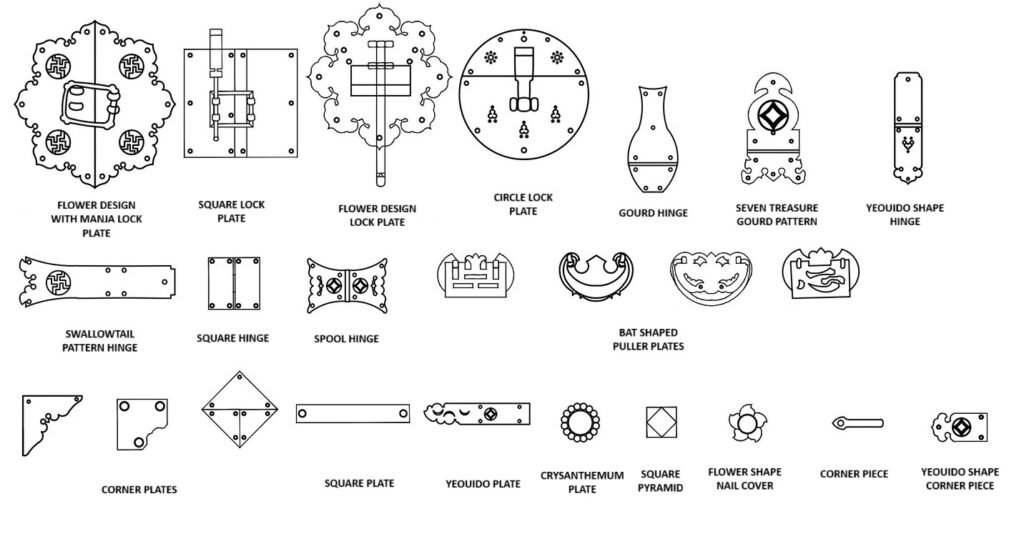 FLOWER DESIGN WITH MANJA LOCK PLATE

SQUARE LOCK PLATE

FLOWER DESIGN LOCK PLATE

CIRCLE LOCK PLATE

GOURD HINGE

SEVEN TREASURE GOURD PATTERN

YEOUIDO SHAPE HINGE

SWALLOWTAIL PATTERN HINGE

SQUARE HINGE

SPOOL HINGE

BAT SHAPED PULLER PLATES

CORNER PLATES

SQUARE PLATE

YEOUIDO PLATE

CRYSANTHEMUM PLATE

SQUARE PYRAMID

FLOWER SHAPE NAIL COVER

CORNER PIECE

YEOUIDO SHAPE CORNER PIECE